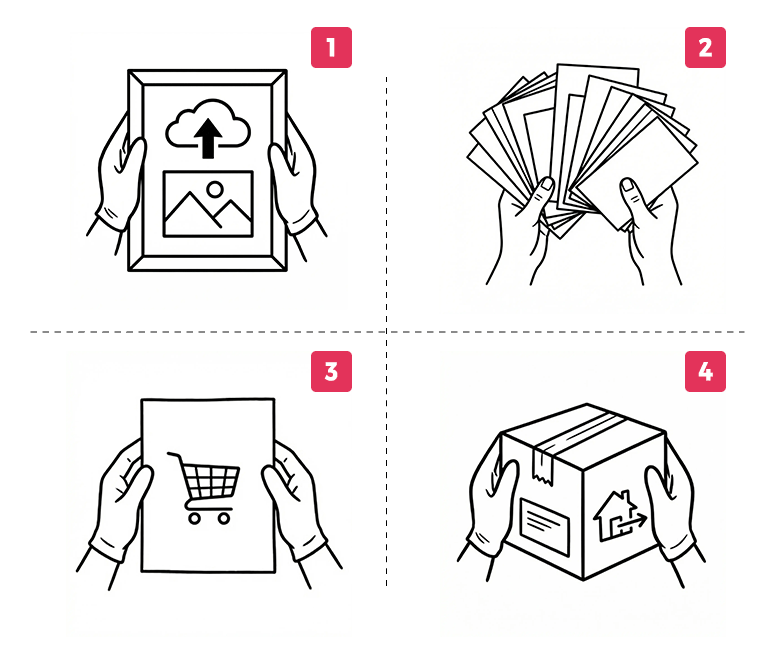 1

2

3

4