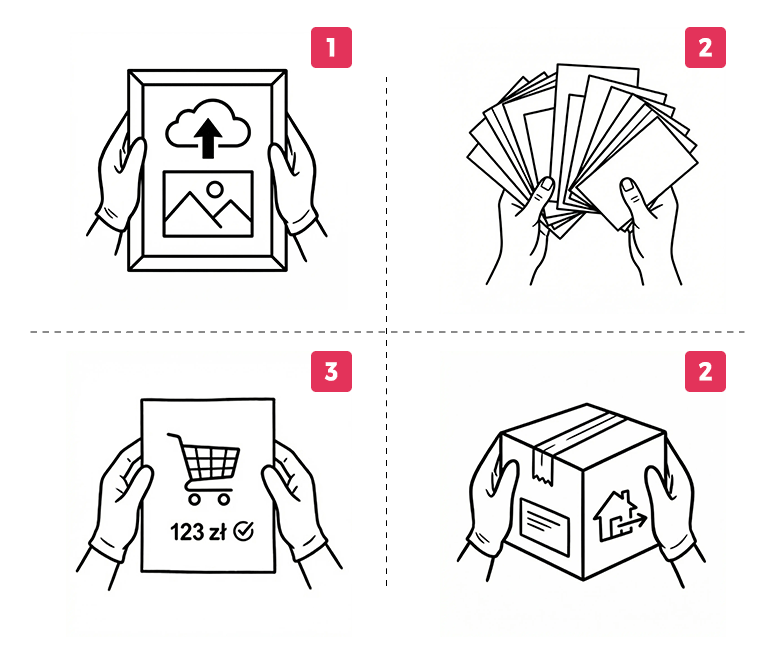 1

2

3

123 zł

2